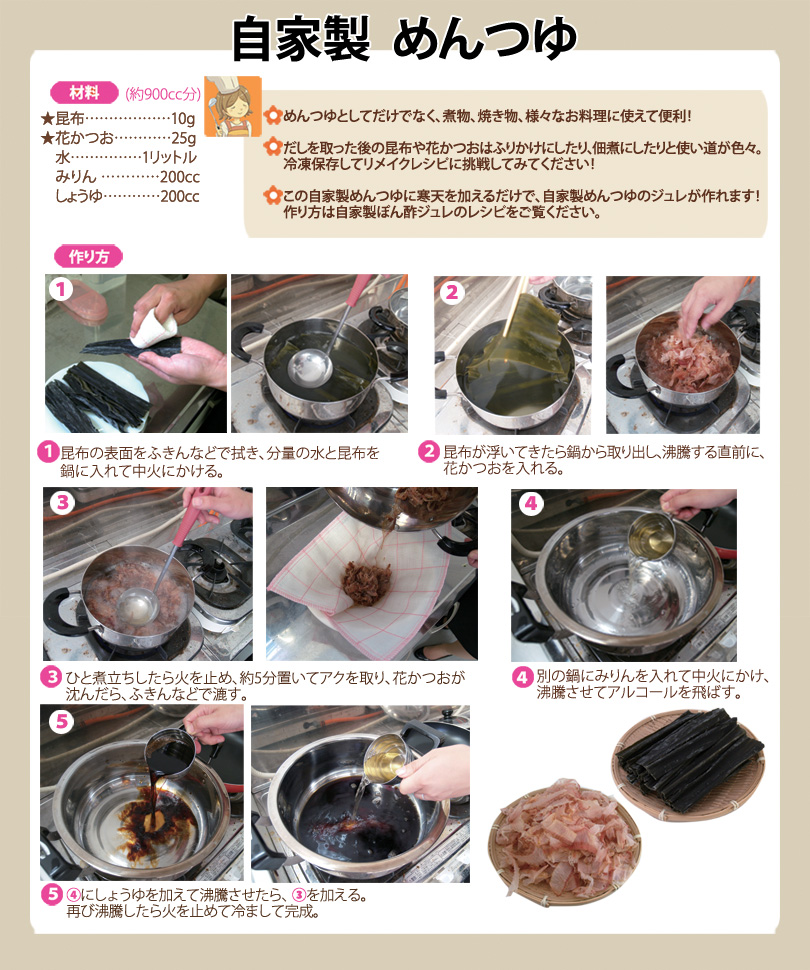 自家製 めんつゆ

材料 (約900cc分)
★昆布………………10g
★花かつお…………25g
水……………1リットル
みりん …………200cc
しょうゆ…………200cc

めんつゆとしてだけでなく、煮物、焼き物、様々なお料理に使えて便利!

だしを取った後の昆布や花かつおはふりかけにしたり、佃煮にしたりと使い道が色々。冷凍保存してリメイクレシピに挑戦してみてください!

この自家製めんつゆに寒天を加えるだけで、自家製めんつゆのジュレが作れます!作り方は自家製ぽん酢ジュレのレシピをご覧ください。

作り方

1

2

1 昆布の表面をふきんなどで拭き、分量の水と昆布を鍋に入れて中火にかける。

2 昆布が浮いてきたら鍋から取り出し、沸騰する直前に、花かつおを入れる。

3

4

3 ひと煮立ちしたら火を止め、約5分置いてアクを取り、花かつおが沈んだら、ふきんなどで漉す。

4 別の鍋にみりんを入れて中火にかけ、沸騰させてアルコールを飛ばす。

5

5 ④にしょうゆを加えて沸騰させたら、③を加える。再び沸騰したら火を止めて冷まして完成。