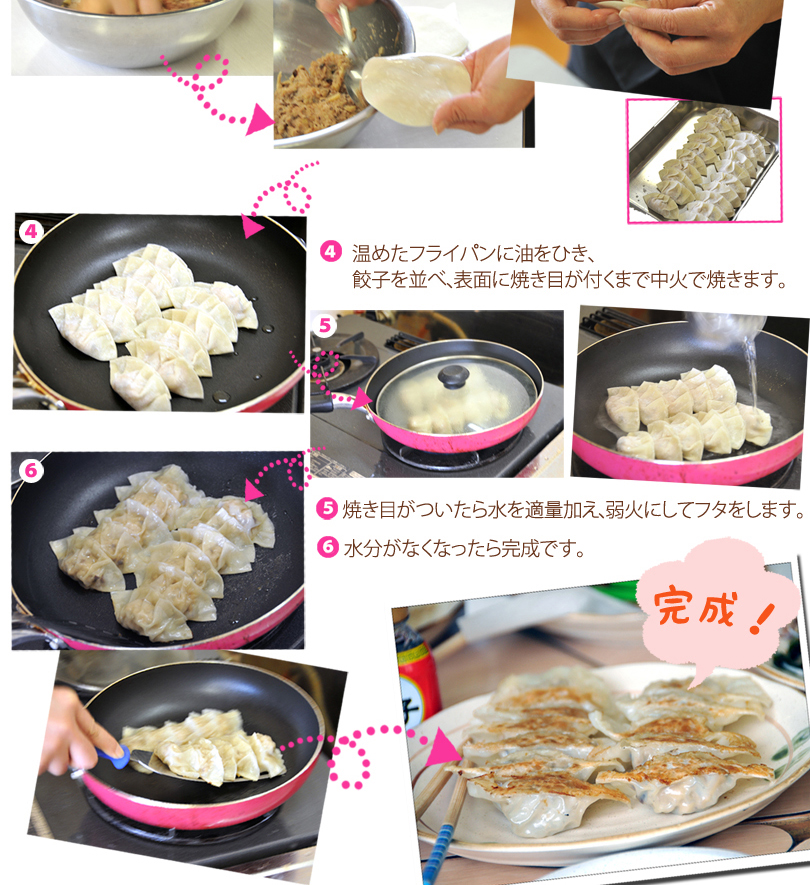 4

4 温めたフライパンに油をひき、餃子を並べ、表面に焼き目が付くまで中火で焼きます。

5

6

5 焼き目がついたら水を適量加え、弱火にしてフタをします。

6 水分がなくなったら完成です。

完成！

子