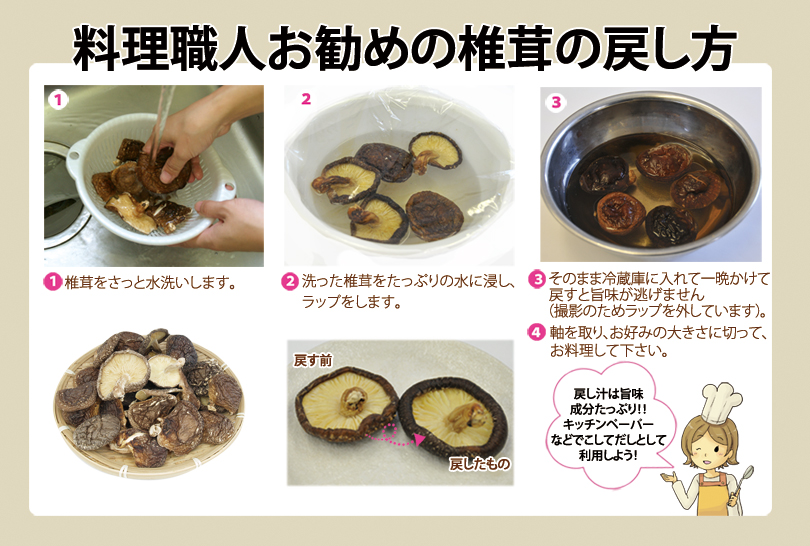 料理職人お勧めの椎茸の戻し方

1

2

3

1 椎茸をさっと水洗いします。

2 洗った椎茸をたっぷりの水に浸し、ラップをします。

3 そのまま冷蔵庫に入れて一晩かけて戻すと旨味が逃げません（撮影のためラップを外しています）。

4 軸を取り、お好みの大きさに切って、お料理して下さい。

戻す前

戻したもの

戻し汁は旨味成分たっぷり!! キッチンペーパーなどでこしてだしとして利用しよう!